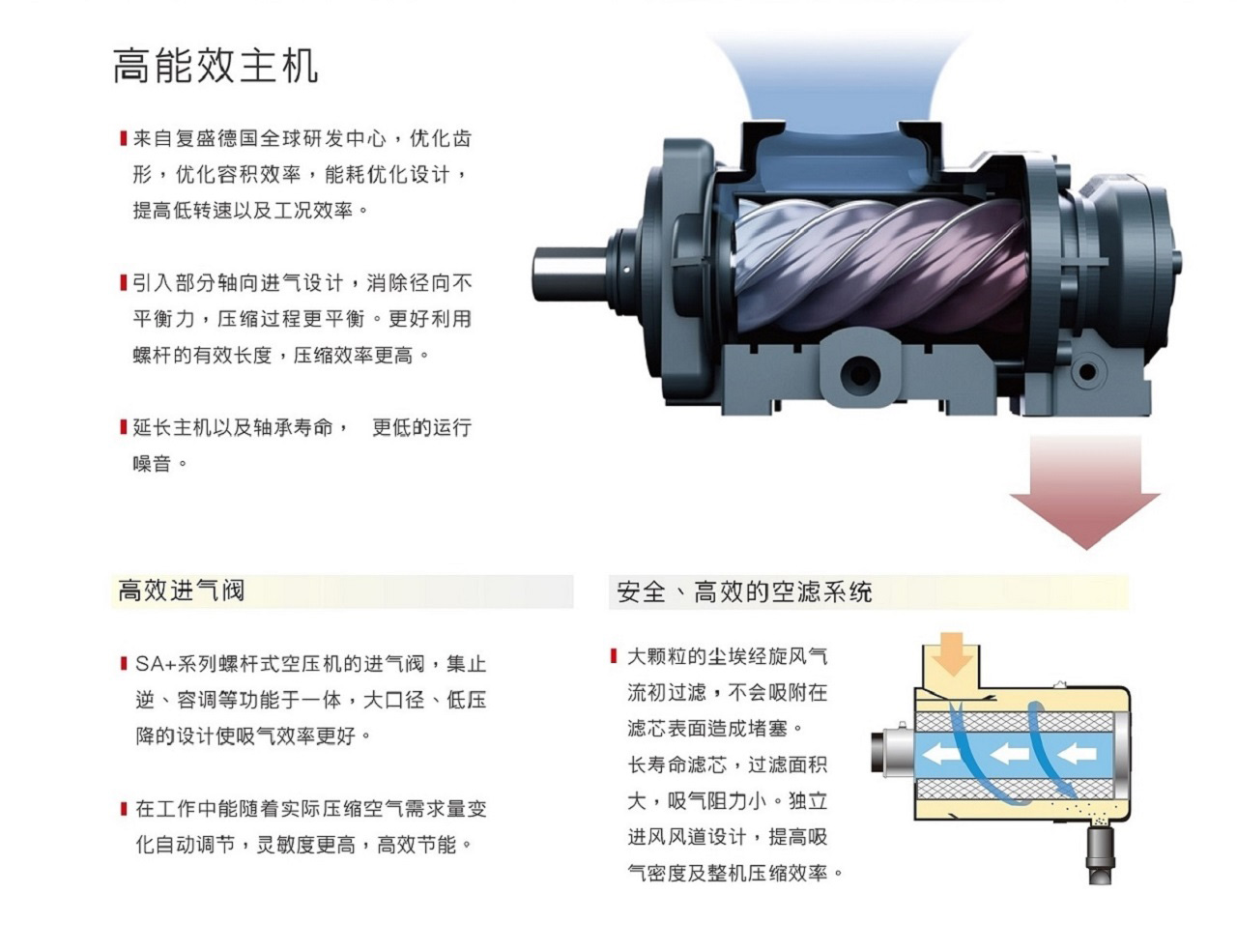 高能效主机

来自复盛德国全球研发中心，优化齿形，优化容积效率，能耗优化设计，提高低转速以及工况效率。

引入部分轴向进气设计，消除径向不平衡力，压缩过程更平衡。更好利用螺杆的有效长度，压缩效率更高。

延长主机以及轴承寿命， 更低的运行噪音。

高效进气阀

SA+系列螺杆式空压机的进气阀，集止逆、容调等功能于一体，大口径、低压降的设计使吸气效率更好。

在工作中能随着实际压缩空气需求量变化自动调节，灵敏度更高，高效节能。

安全、高效的空滤系统

大颗粒的尘埃经旋风气流初过滤，不会吸附在滤芯表面造成堵塞。
长寿命滤芯，过滤面积大，吸气阻力小。独立进风风道设计，提高吸气密度及整机压缩效率。